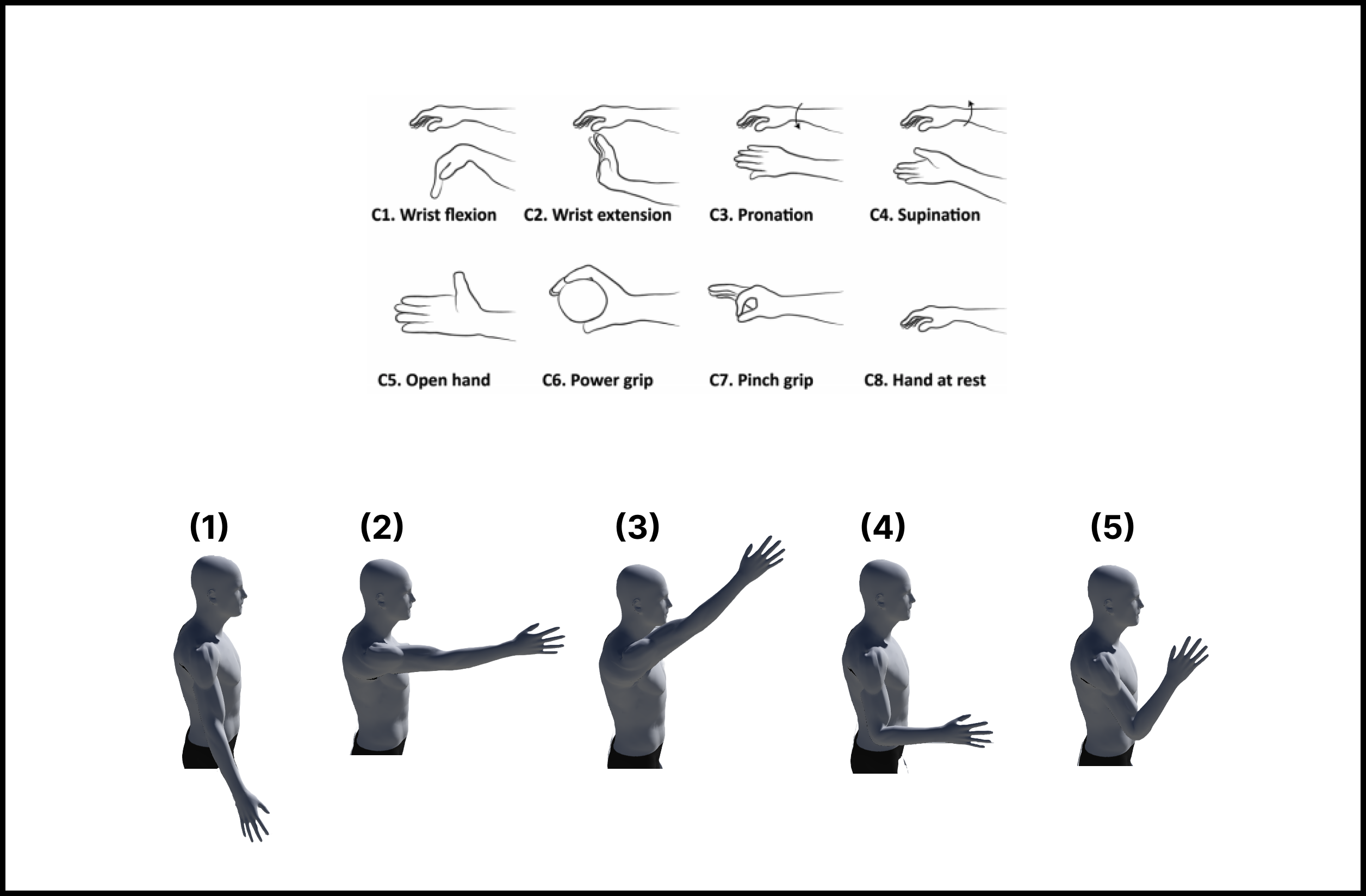 C1. Wrist flexion C2. Wrist extension C3. Pronation C4. Supination

C5. Open hand C6. Power grip C7. Pinch grip C8. Hand at rest

(1) (2) (3) (4) (5)